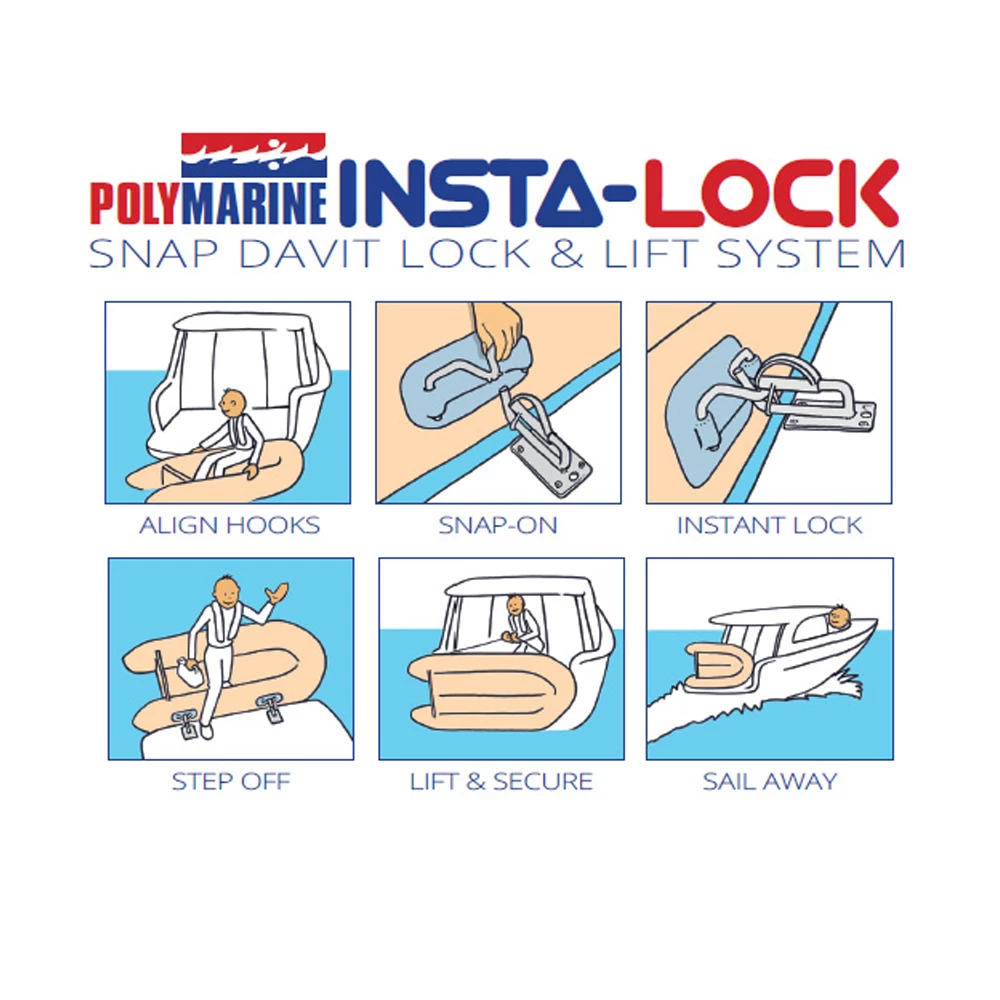 POLYMARINE INSTA-LOCK
SNAP DAVIT LOCK & LIFT SYSTEM

ALIGN HOOKS

SNAP-ON

INSTANT LOCK

STEP OFF

LIFT & SECURE

SAIL AWAY