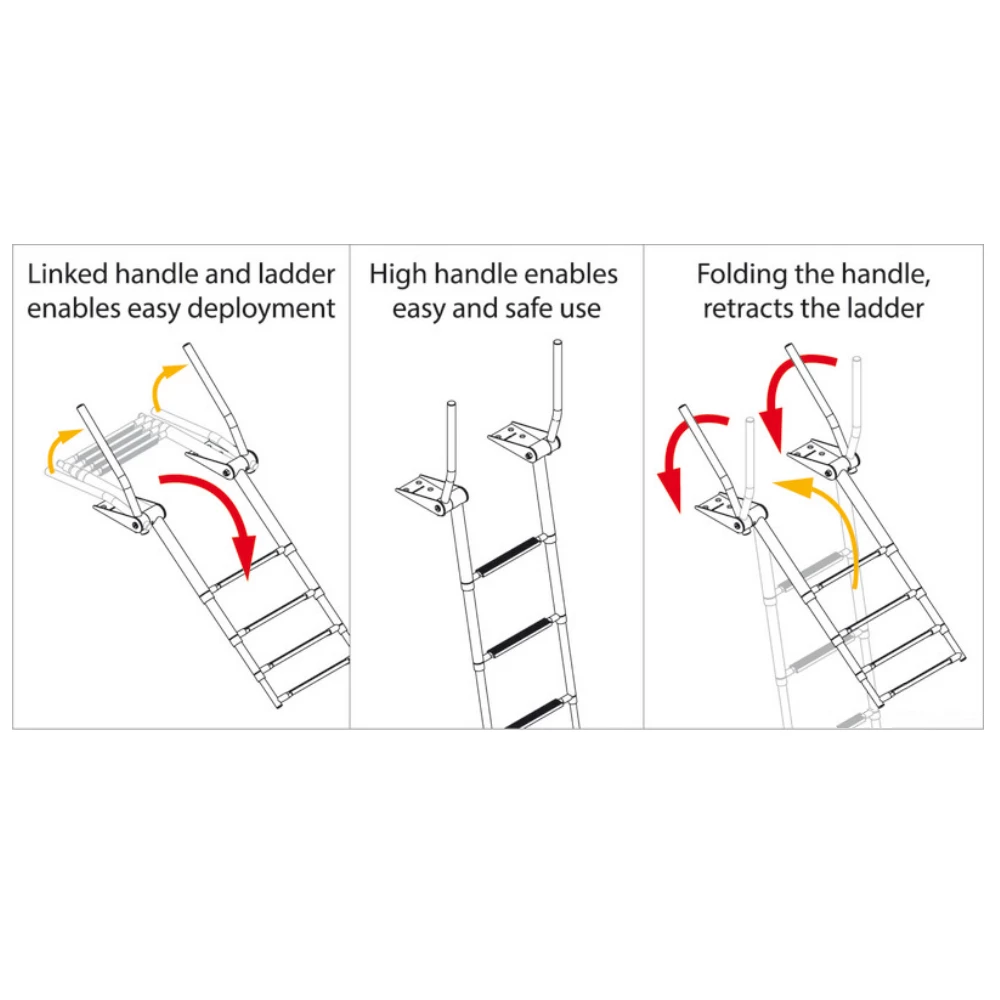 Linked handle and ladder enables easy deployment

High handle enables easy and safe use

Folding the handle, retracts the ladder