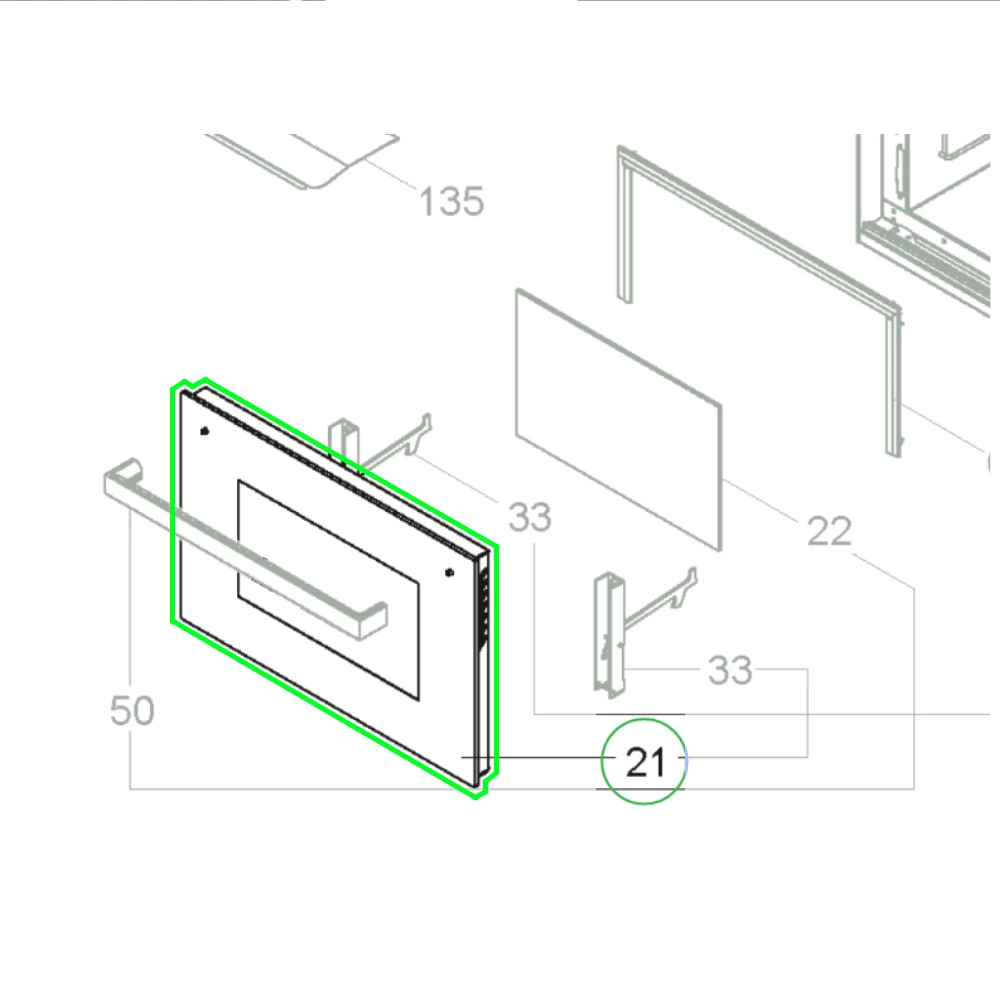 135

33

22

33

50

21