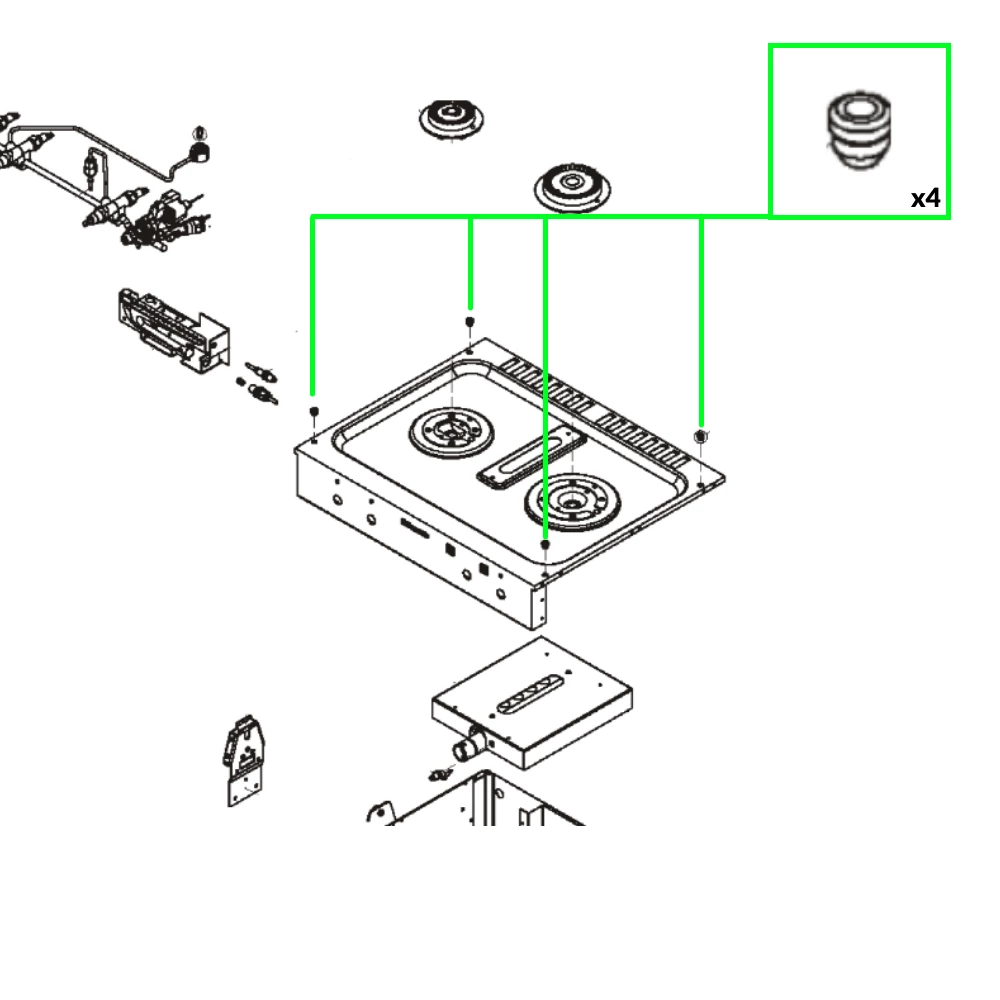 x4