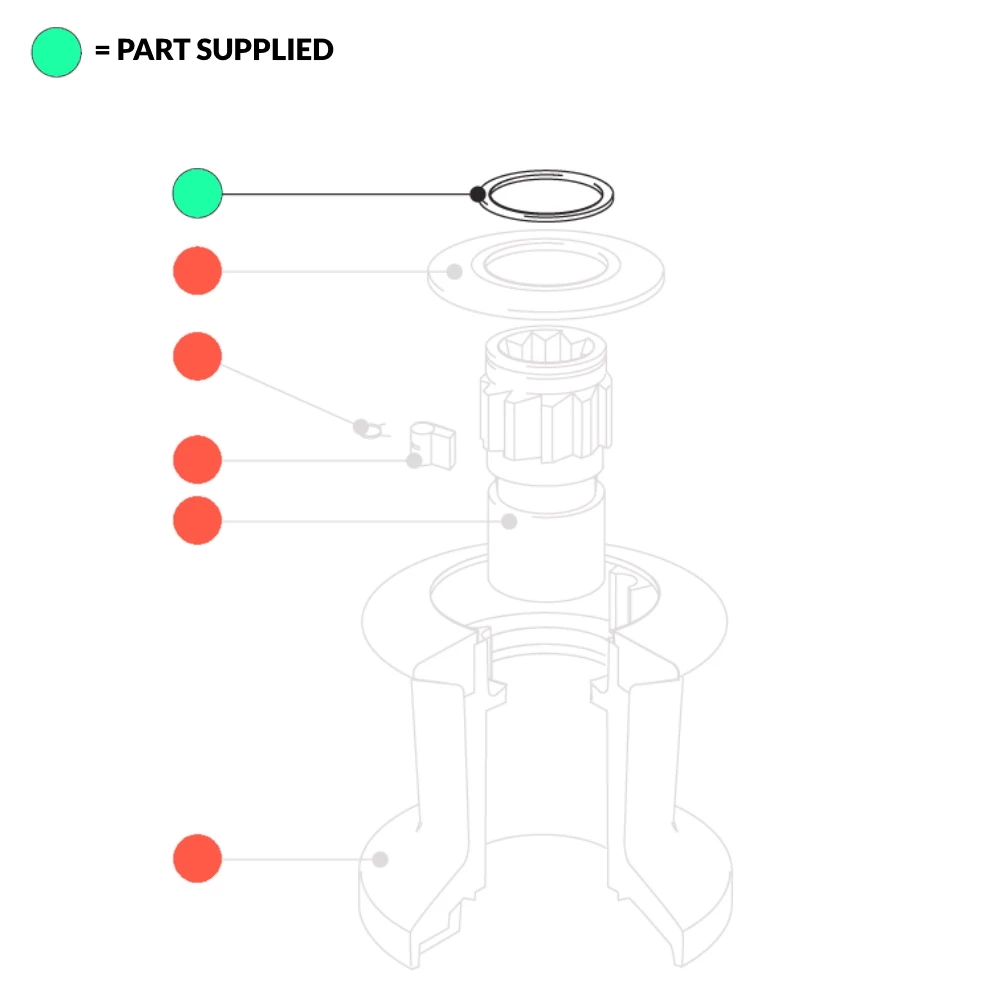 = PART SUPPLIED