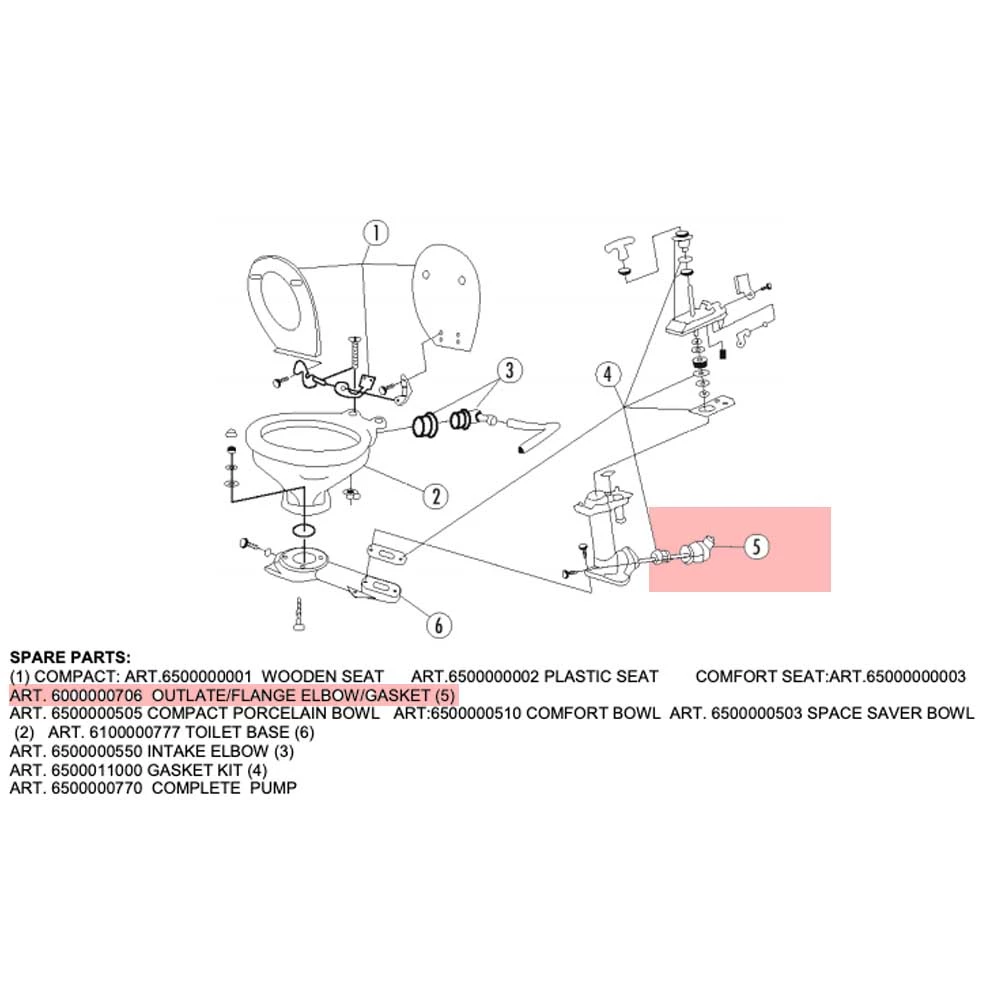 1

3

4

2

5

6

SPARE PARTS:
(1) COMPACT: ART.6500000001 WOODEN SEAT ART.6500000002 PLASTIC SEAT COMFORT SEAT:ART.65000000003
ART. 6000000706 OUTLATE/FLANGE ELBOW/GASKET (5)
ART. 6500000505 COMPACT PORCELAIN BOWL ART:6500000510 COMFORT BOWL ART. 6500000503 SPACE SAVER BOWL
(2) ART. 6100000777 TOILET BASE (6)
ART. 6500000550 INTAKE ELBOW (3)
ART. 6500011000 GASKET KIT (4)
ART. 6500000770 COMPLETE PUMP