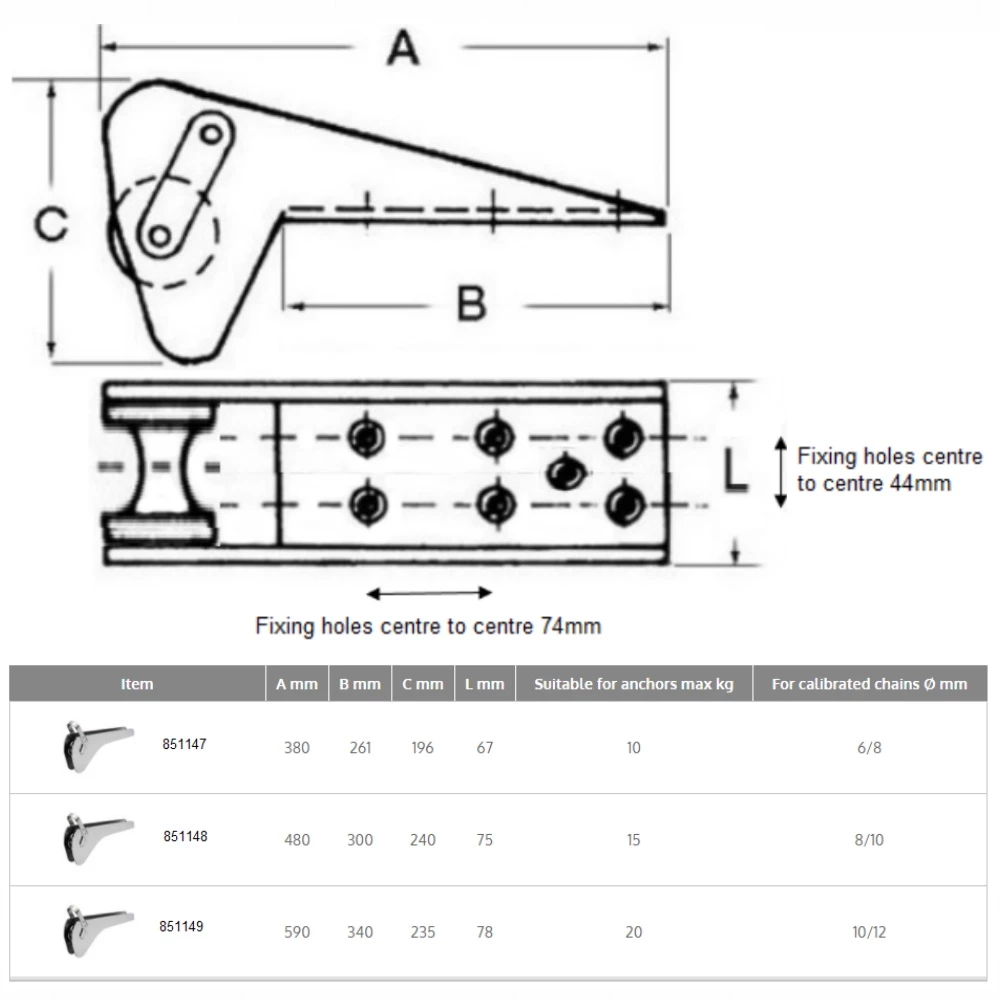 A

C

B

L

Fixing holes centre to centre 44mm

Fixing holes centre to centre 74mm

| Item | A mm | B mm | C mm | L mm | Suitable for anchors max kg | For calibrated chains Ø mm |
|---|---|---|---|---|---|---|
| 851147 | 380 | 261 | 196 | 67 | 10 | 6/8 |
| 851148 | 480 | 300 | 240 | 75 | 15 | 8/10 |
| 851149 | 590 | 340 | 235 | 78 | 20 | 10/12 |