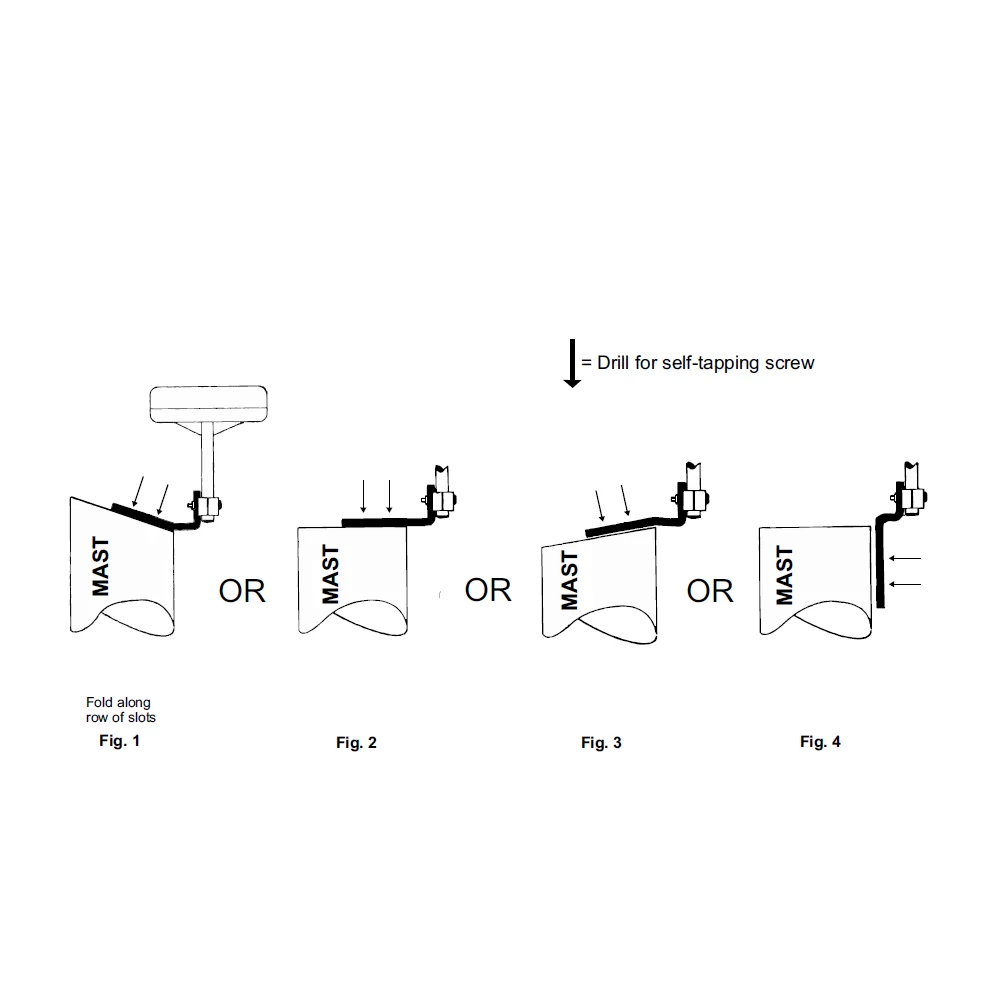 = Drill for self-tapping screw

MAST

OR

MAST

OR

MAST

OR

MAST

Fold along row of slots

Fig. 1

Fig. 2

Fig. 3

Fig. 4