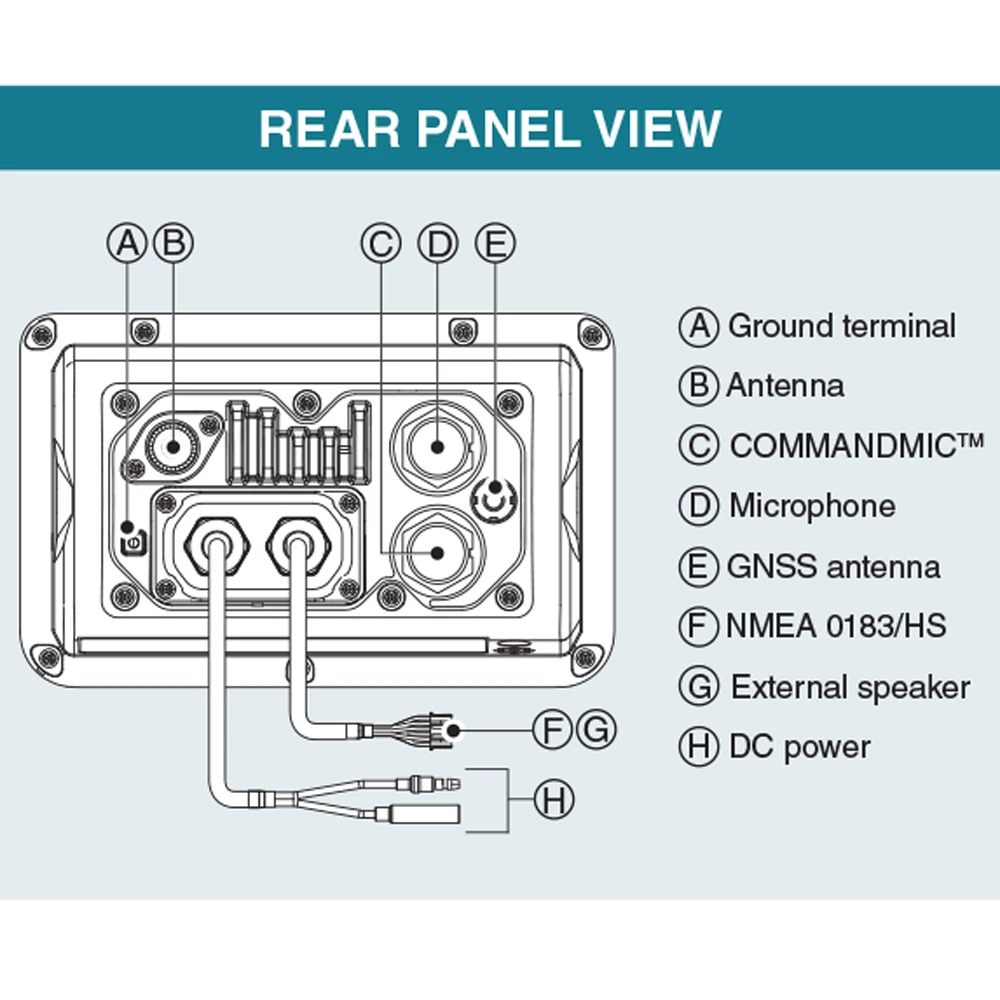 REAR PANEL VIEW

A B C D E

F G

H

A Ground terminal
B Antenna
C COMMANDMIC™
D Microphone
E GNSS antenna
F NMEA 0183/HS
G External speaker
H DC power