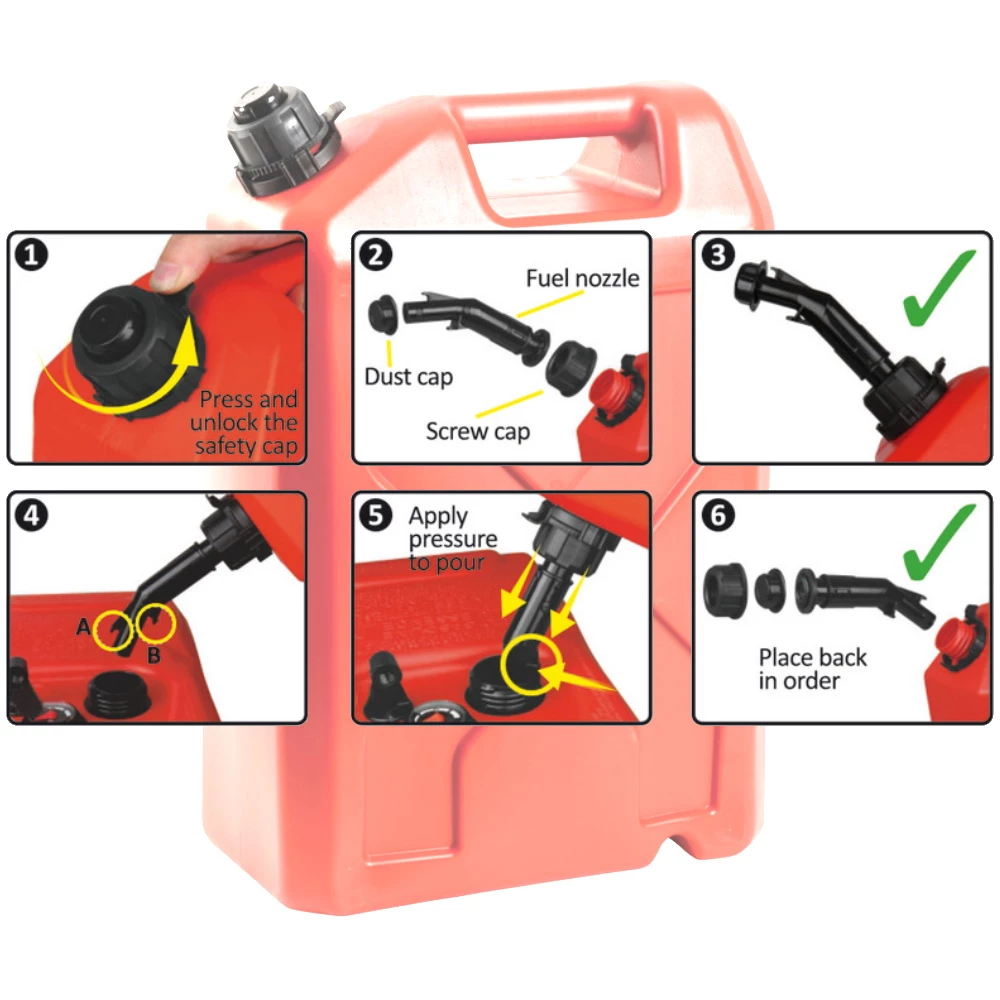 1
Press and unlock the safety cap

2
Fuel nozzle
Dust cap
Screw cap

3

4
A
B

5
Apply pressure to pour

6
Place back in order