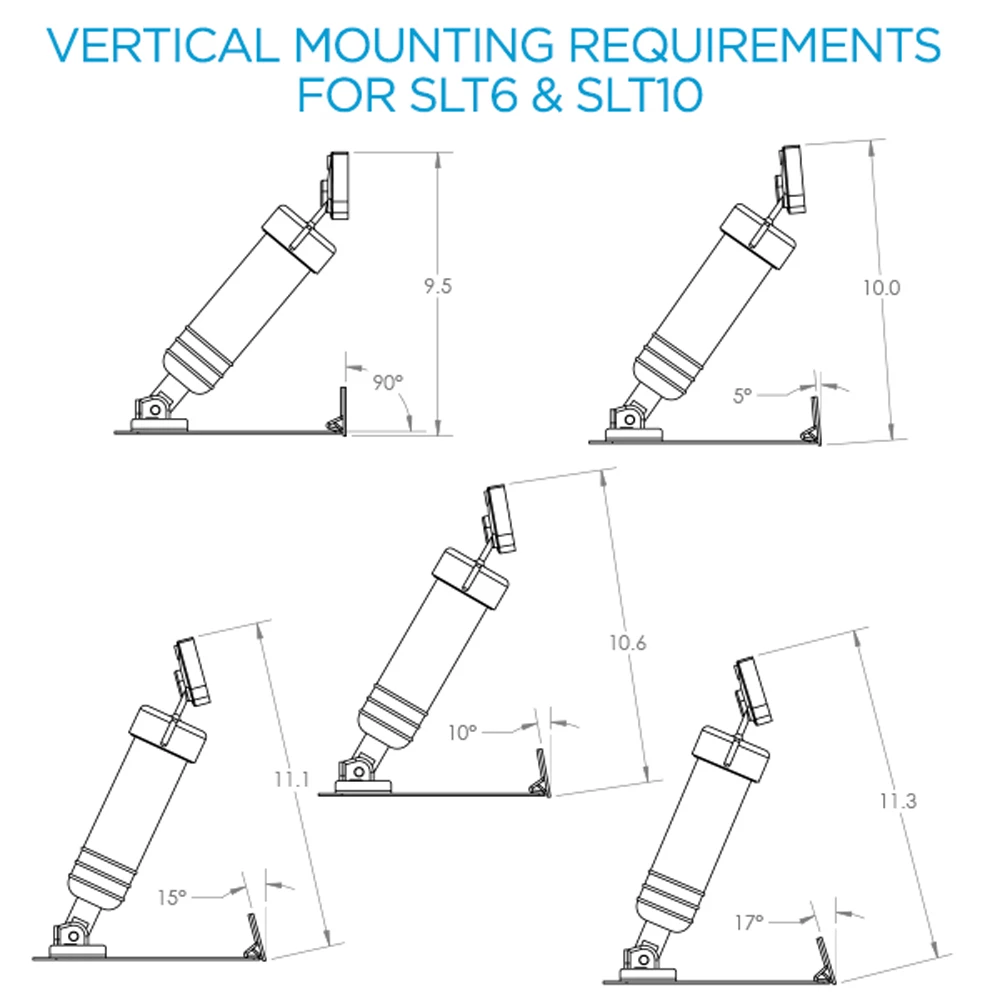 VERTICAL MOUNTING REQUIREMENTS FOR SLT6 & SLT10

9.5

90°

10.0

5°

10.6

10°

11.1

15°

11.3

17°