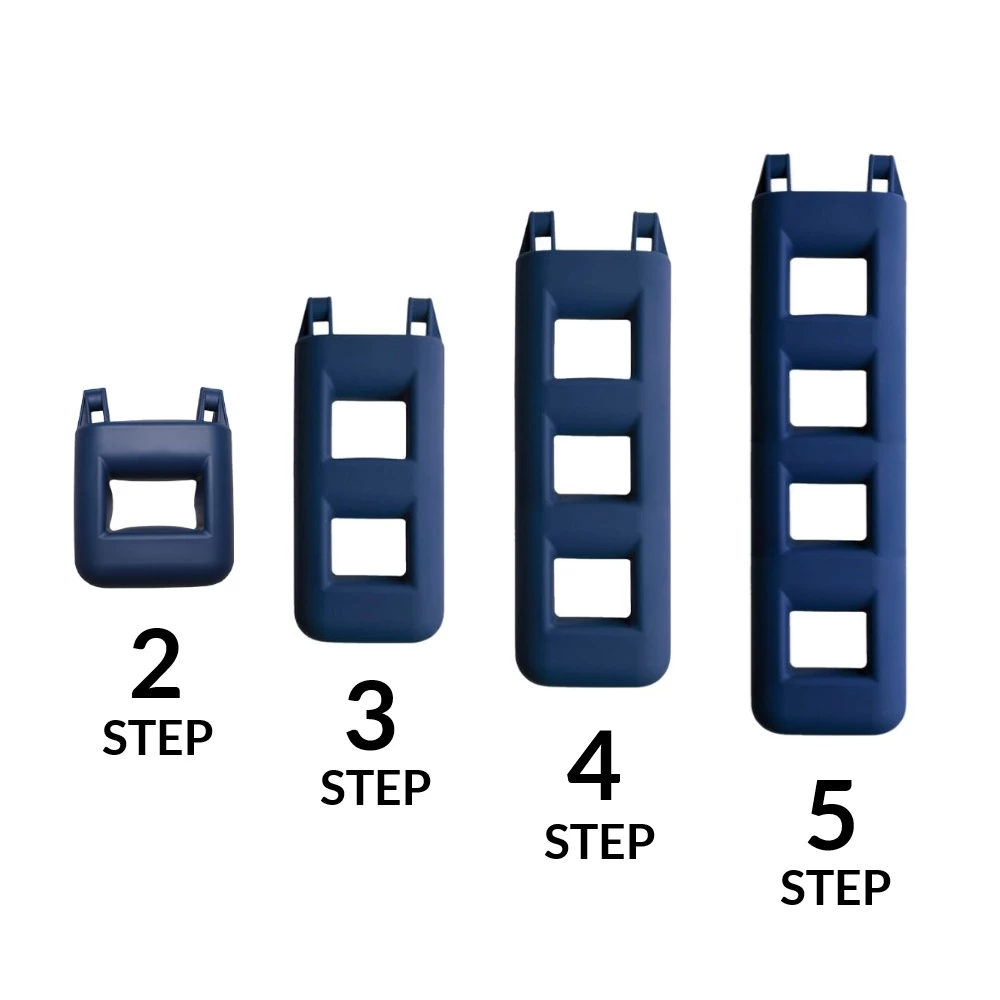 2
STEP

3
STEP

4
STEP

5
STEP