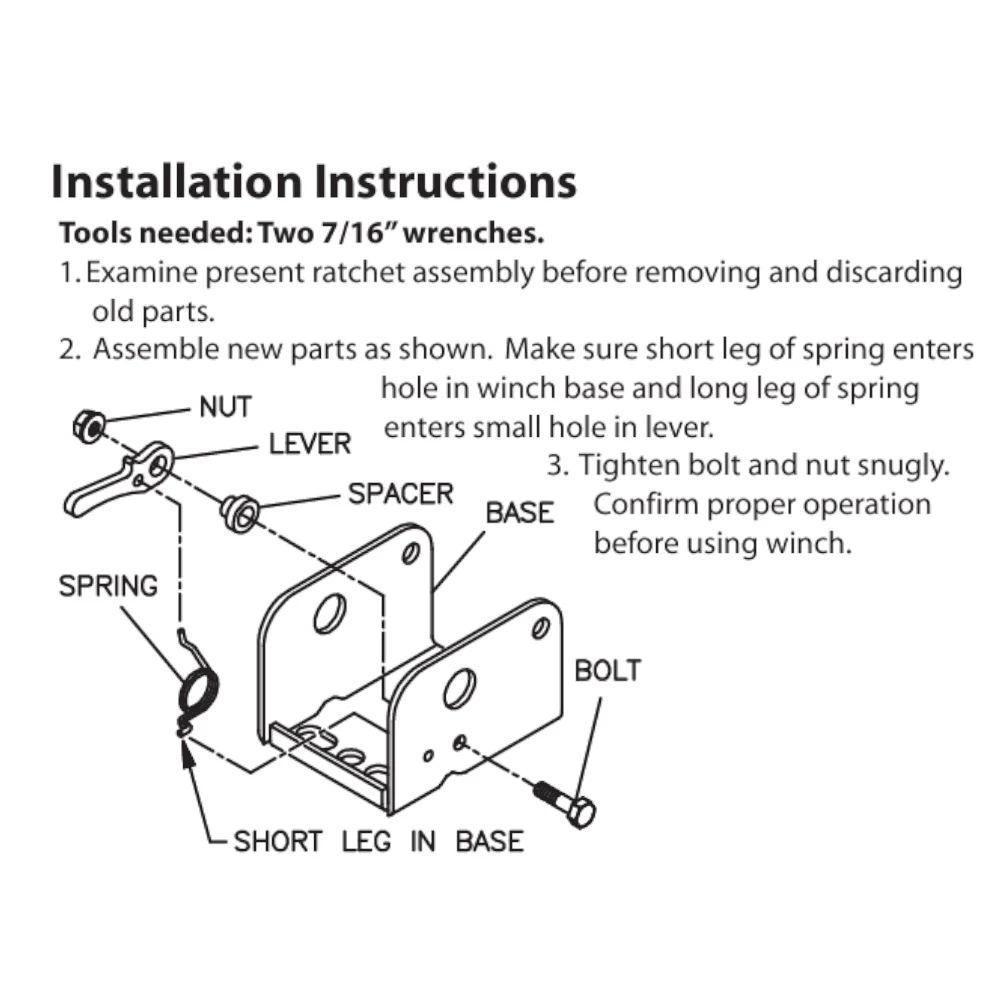 Installation Instructions

Tools needed: Two 7/16” wrenches.

1. Examine present ratchet assembly before removing and discarding old parts.

2. Assemble new parts as shown. Make sure short leg of spring enters hole in winch base and long leg of spring enters small hole in lever.

3. Tighten bolt and nut snugly. Confirm proper operation before using winch.

NUT
LEVER
SPACER
BASE
SPRING
BOLT
SHORT LEG IN BASE