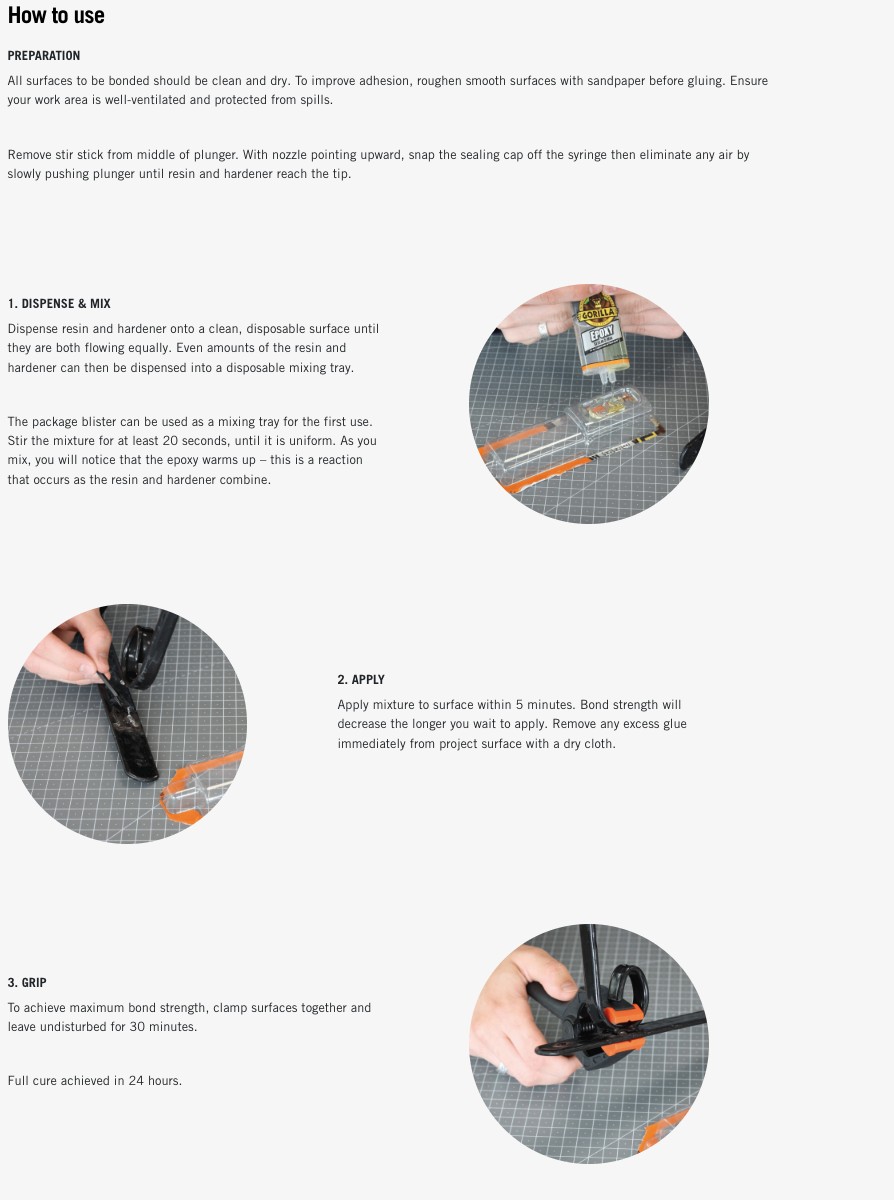 How to use

PREPARATION

All surfaces to be bonded should be clean and dry. To improve adhesion, roughen smooth surfaces with sandpaper before gluing. Ensure your work area is well-ventilated and protected from spills.

Remove stir stick from middle of plunger. With nozzle pointing upward, snap the sealing cap off the syringe then eliminate any air by slowly pushing plunger until resin and hardener reach the tip.

1. DISPENSE & MIX

Dispense resin and hardener onto a clean, disposable surface until they are both flowing equally. Even amounts of the resin and hardener can then be dispensed into a disposable mixing tray.

The package blister can be used as a mixing tray for the first use. Stir the mixture for at least 20 seconds, until it is uniform. As you mix, you will notice that the epoxy warms up – this is a reaction that occurs as the resin and hardener combine.

GORILLA
EPOXY

2. APPLY

Apply mixture to surface within 5 minutes. Bond strength will decrease the longer you wait to apply. Remove any excess glue immediately from project surface with a dry cloth.

3. GRIP

To achieve maximum bond strength, clamp surfaces together and leave undisturbed for 30 minutes.

Full cure achieved in 24 hours.